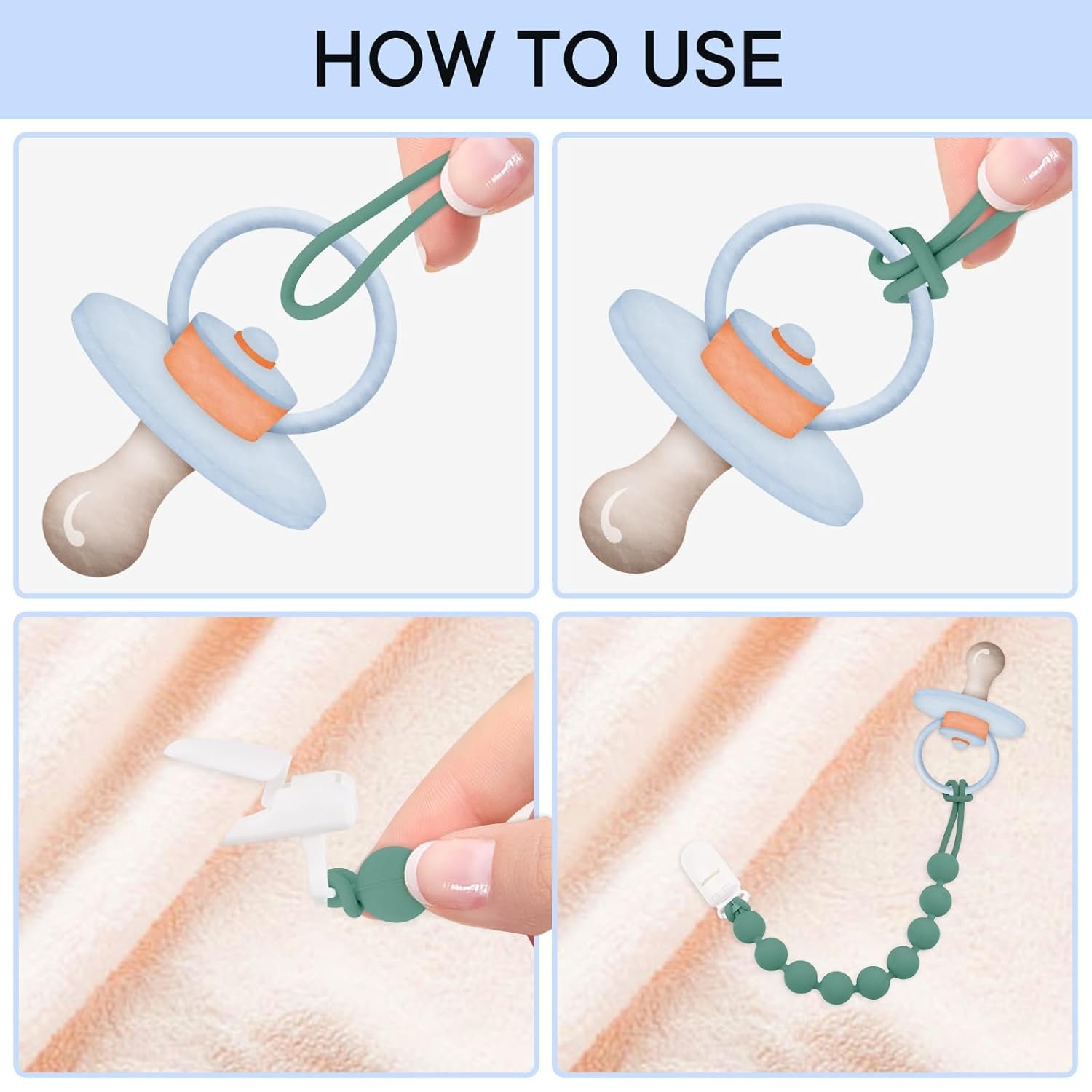 HOW TO USE